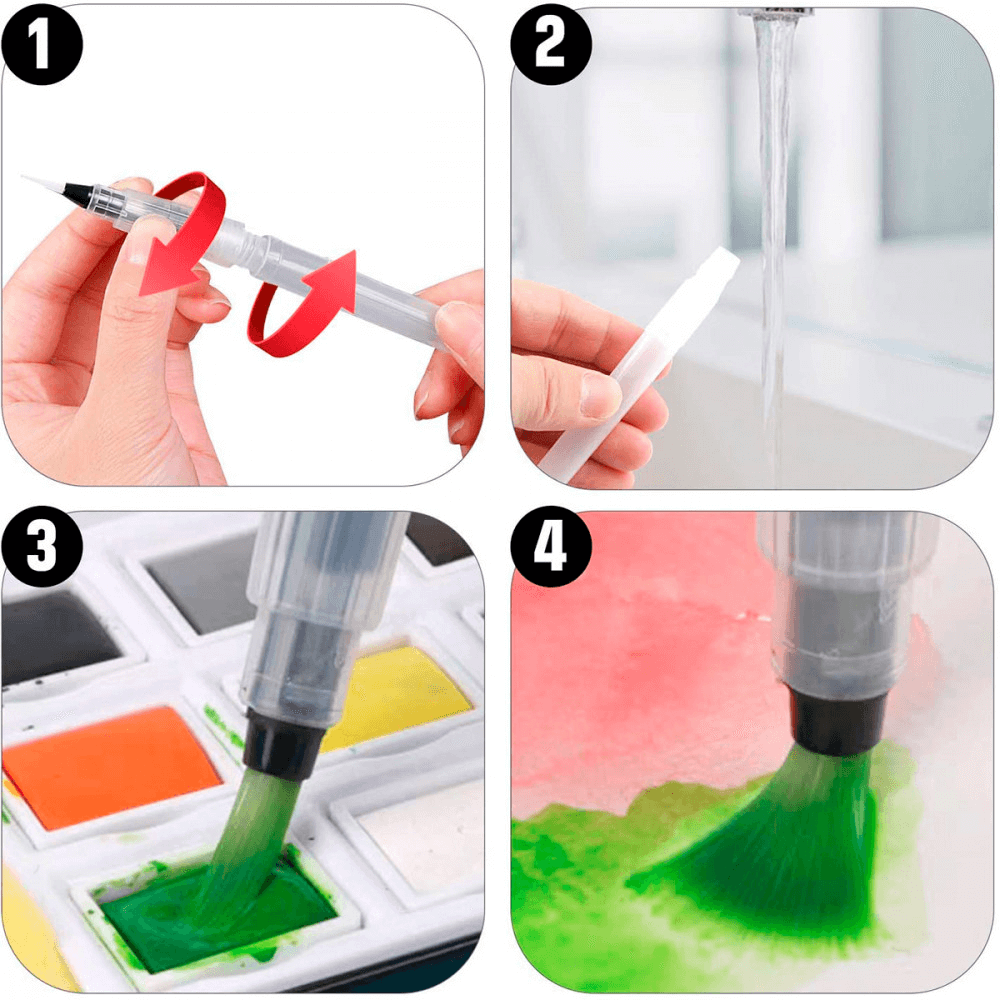 1

2

3

4