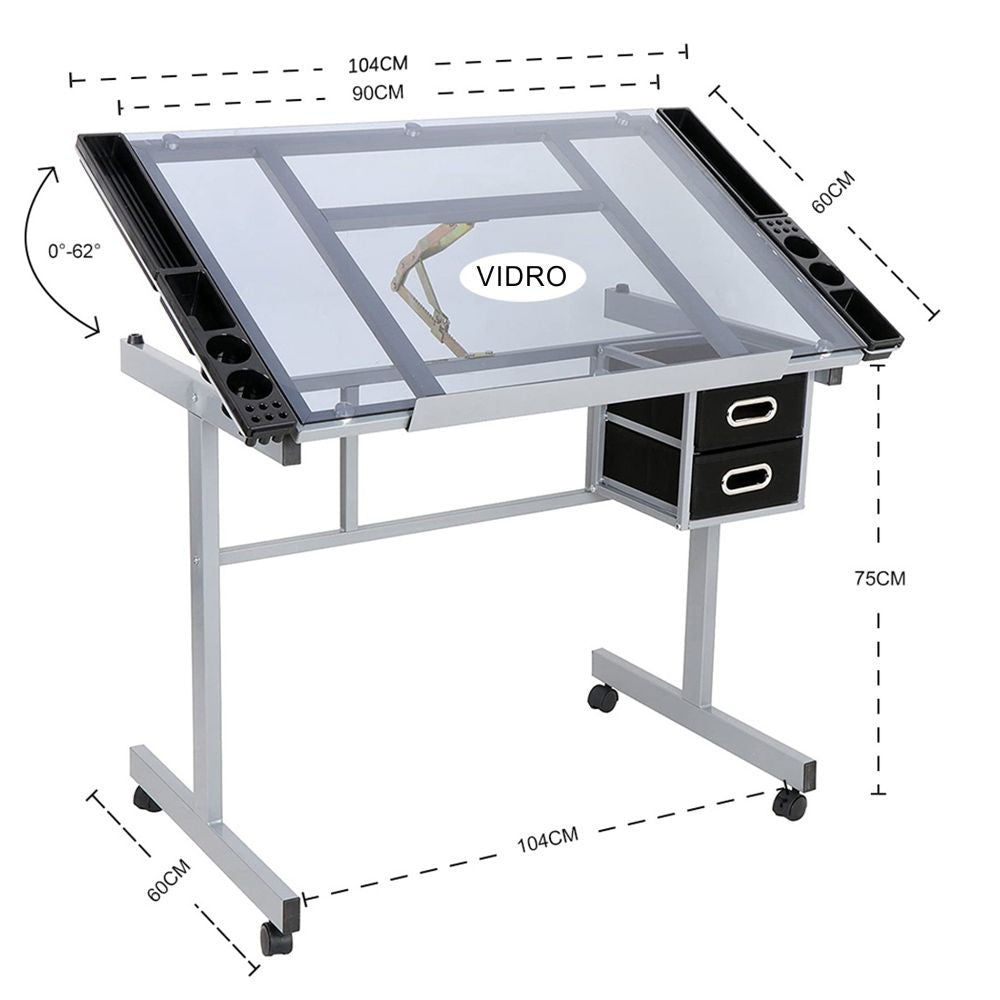 104CM
90CM
60CM
0°-62°
VIDRO
75CM
104CM
60CM